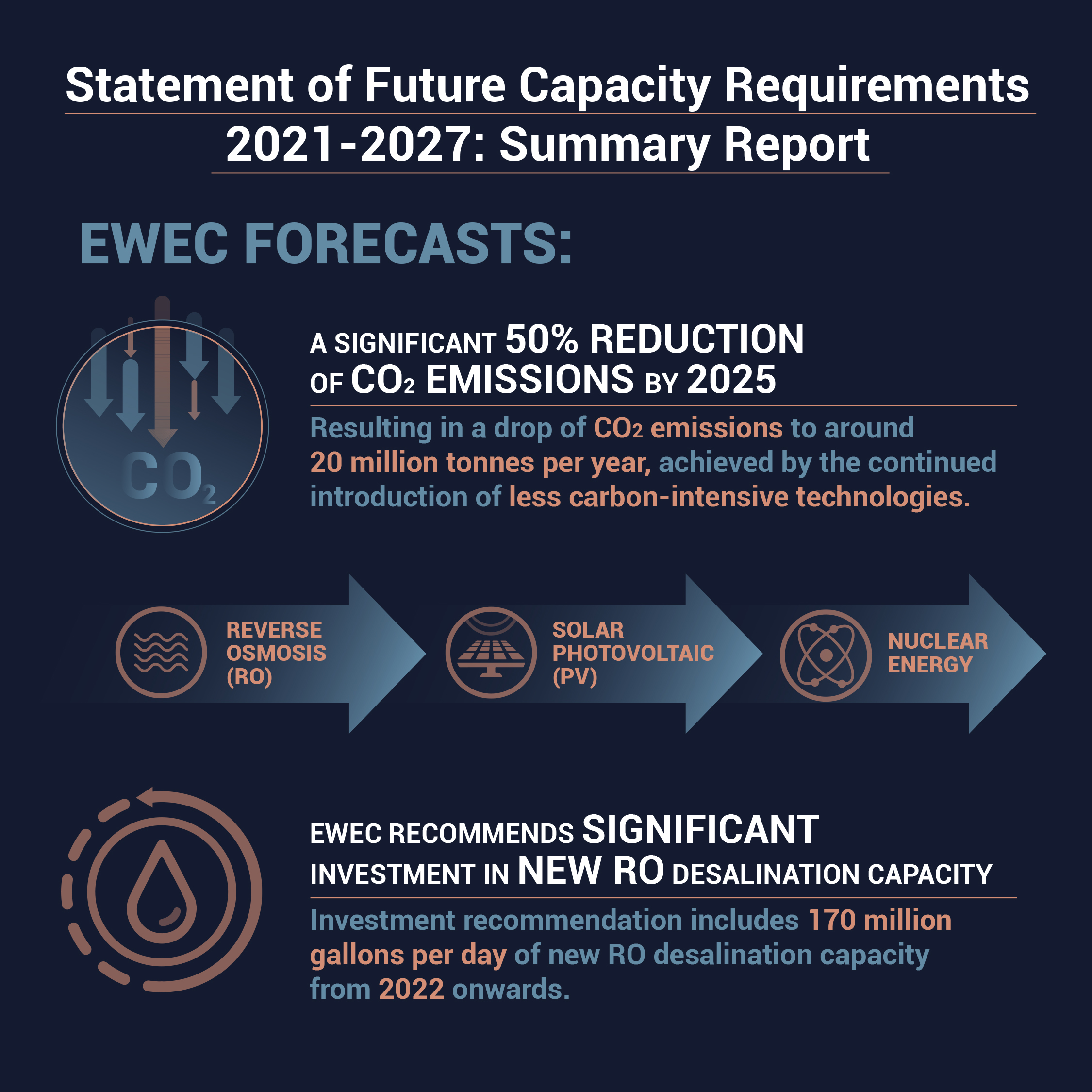 Statement of Future Capacity Requirements 2021-2027: Summary Report

EWEC FORECASTS:

$CO_2$

A SIGNIFICANT 50% REDUCTION OF $CO_2$ EMISSIONS BY 2025

Resulting in a drop of $CO_2$ emissions to around 20 million tonnes per year, achieved by the continued introduction of less carbon-intensive technologies.

REVERSE OSMOSIS (RO)

SOLAR PHOTOVOLTAIC (PV)

NUCLEAR ENERGY

EWEC RECOMMENDS SIGNIFICANT INVESTMENT IN NEW RO DESALINATION CAPACITY

Investment recommendation includes 170 million gallons per day of new RO desalination capacity from 2022 onwards.